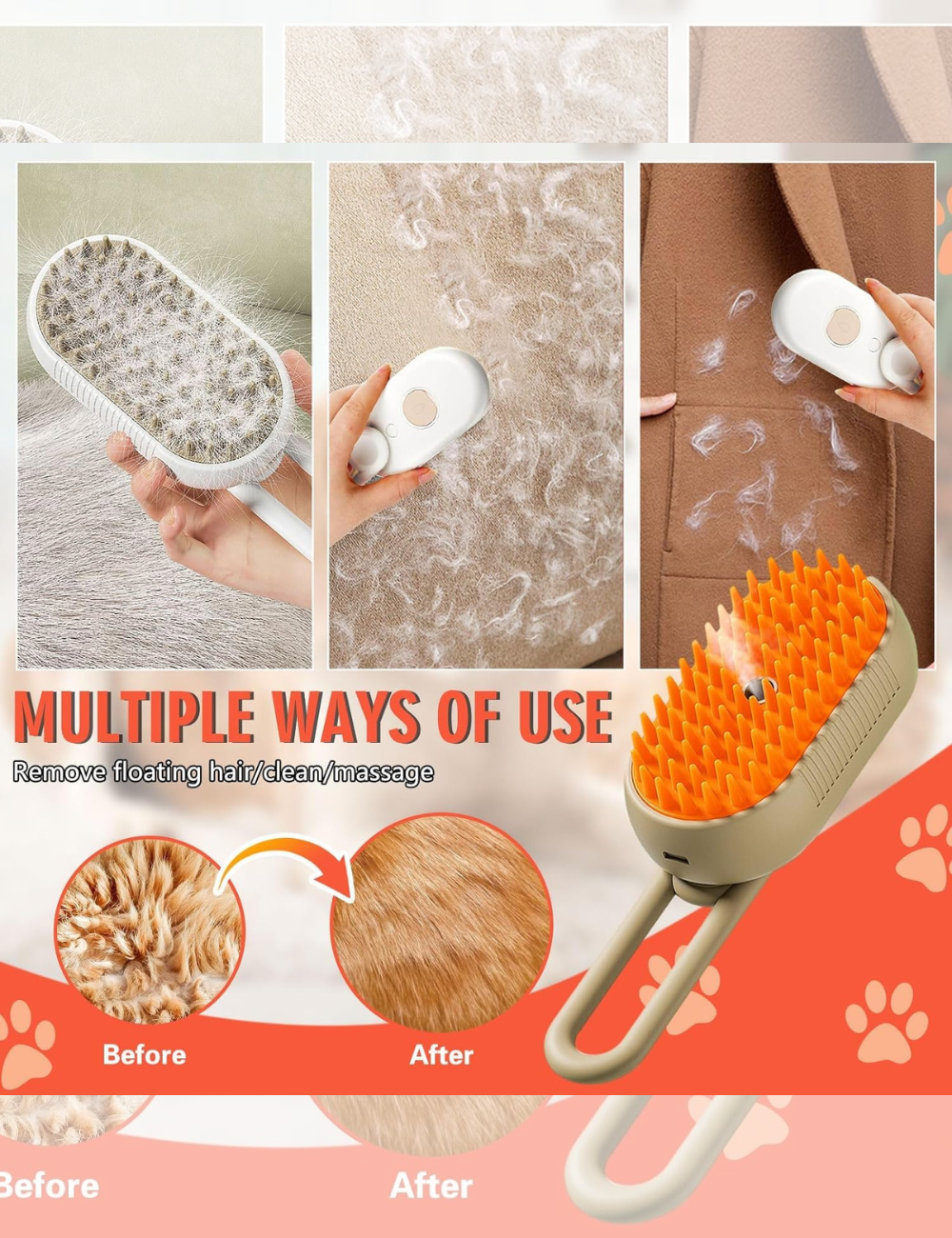 MULTIPLE WAYS OF USE
Remove floating hair/clean/massage

Before
After

Before
After